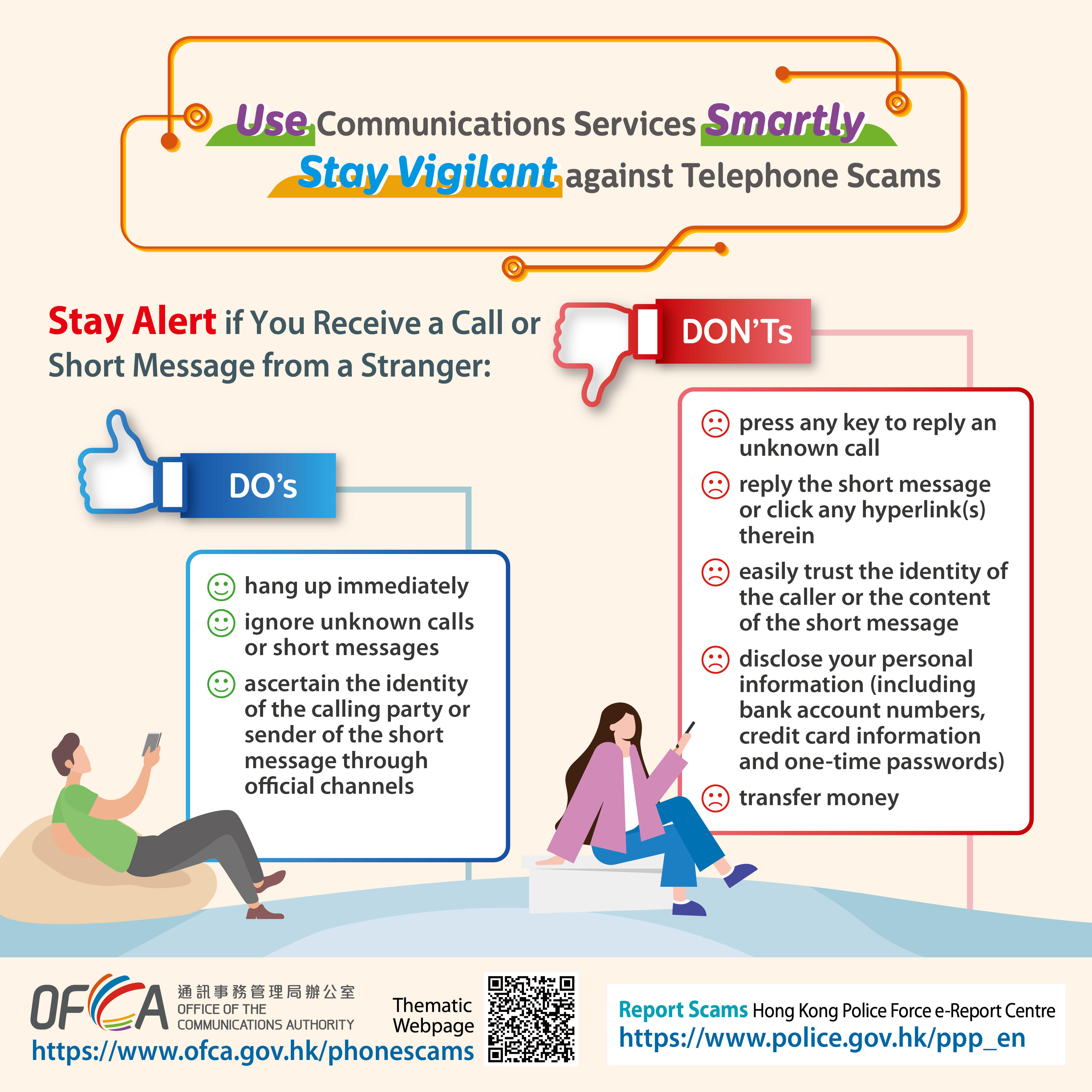 Use Communications Services Smartly
Stay Vigilant against Telephone Scams

Stay Alert if You Receive a Call or Short Message from a Stranger:

DO's

hang up immediately

ignore unknown calls or short messages

ascertain the identity of the calling party or sender of the short message through official channels

DON'Ts

press any key to reply an unknown call

reply the short message or click any hyperlink(s) therein

easily trust the identity of the caller or the content of the short message

disclose your personal information (including bank account numbers, credit card information and one-time passwords)

transfer money

OFCA 通訊事務管理局辦公室 OFFICE OF THE COMMUNICATIONS AUTHORITY
https://www.ofca.gov.hk/phonescams

Thematic Webpage

Report Scams Hong Kong Police Force e-Report Centre
https://www.police.gov.hk/ppp_en